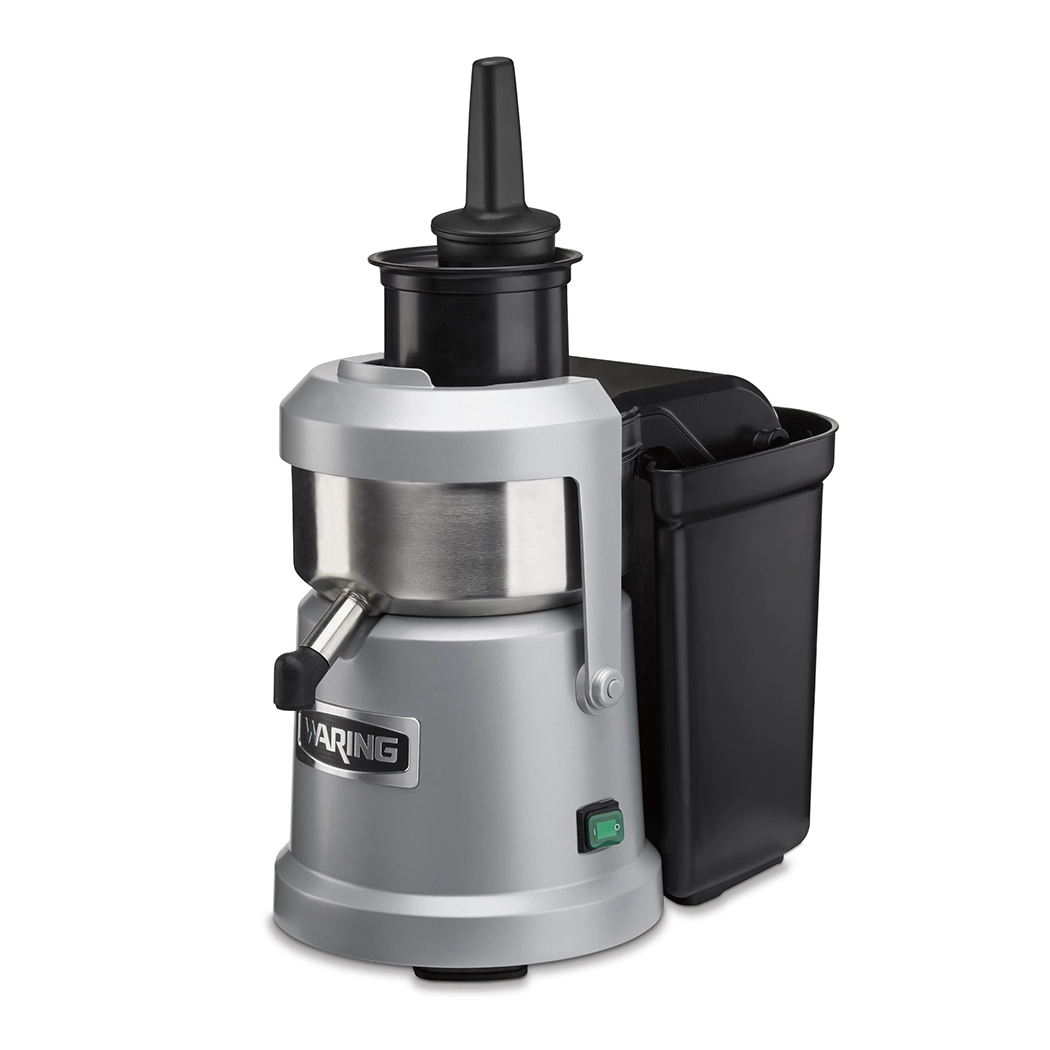 WARING